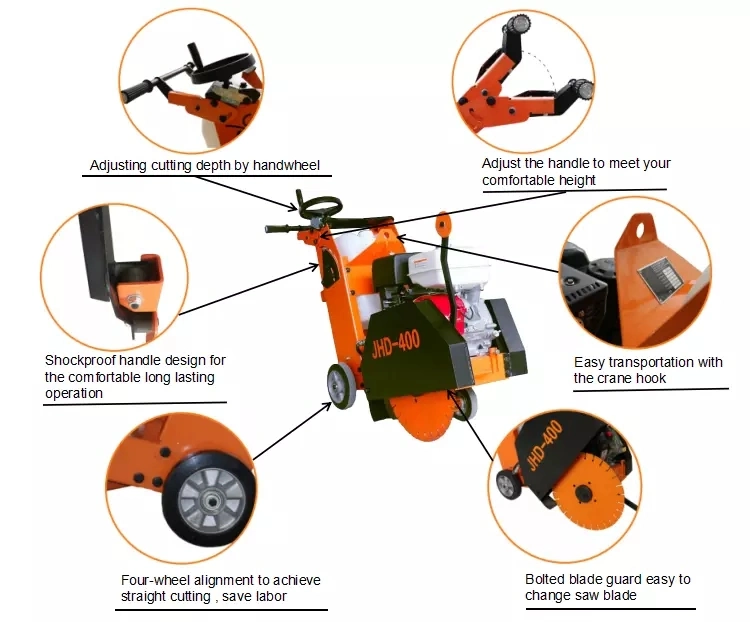 Adjusting cutting depth by handwheel

Adjust the handle to meet your comfortable height

Shockproof handle design for the comfortable long lasting operation

JHD-400

Easy transportation with the crane hook

JHD-400

Four-wheel alignment to achieve straight cutting , save labor

Bolted blade guard easy to change saw blade